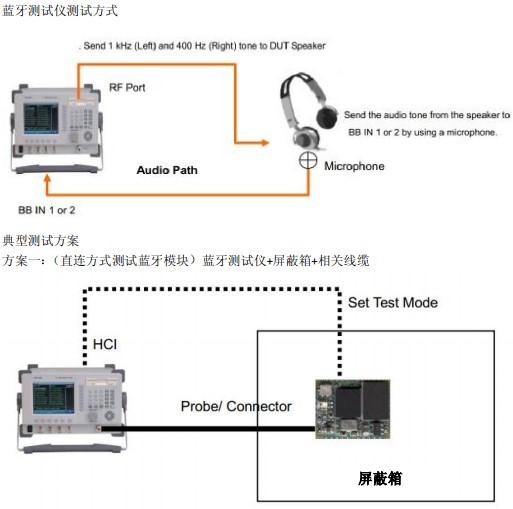 蓝牙测试仪测试方式

. Send 1 kHz (Left) and 400 Hz (Right) tone to DUT Speaker

RF Port

Send the audio tone from the speaker to BB IN 1 or 2 by using a microphone.

Audio Path

Microphone

BB IN 1 or 2

典型测试方案

方案一：（直连方式测试蓝牙模块）蓝牙测试仪+屏蔽箱+相关线缆

Set Test Mode

HCI

Probe/ Connector

屏蔽箱